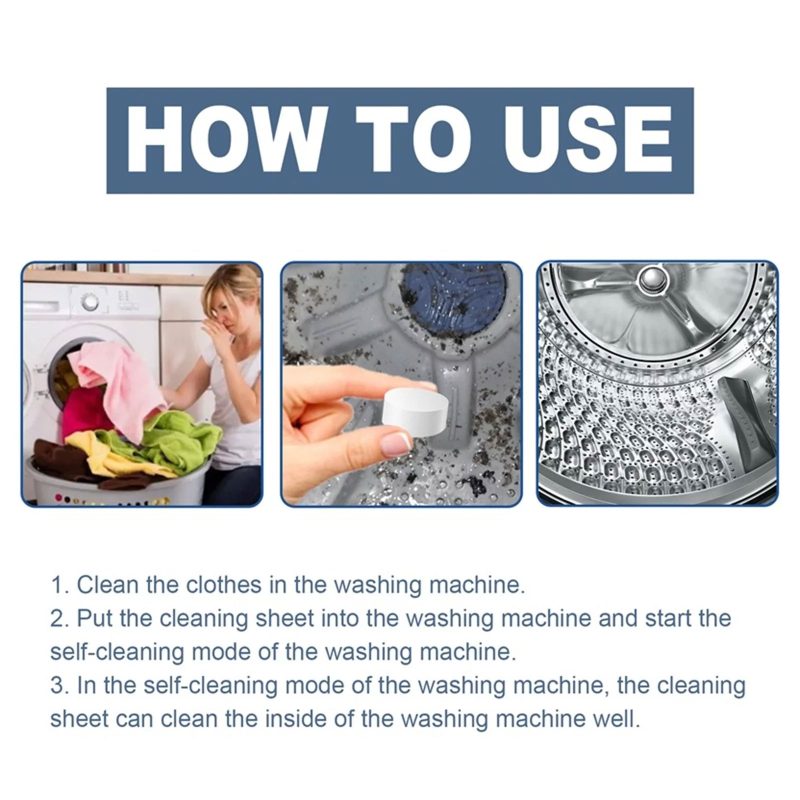 HOW TO USE

1. Clean the clothes in the washing machine.
2. Put the cleaning sheet into the washing machine and start the self-cleaning mode of the washing machine.
3. In the self-cleaning mode of the washing machine, the cleaning sheet can clean the inside of the washing machine well.