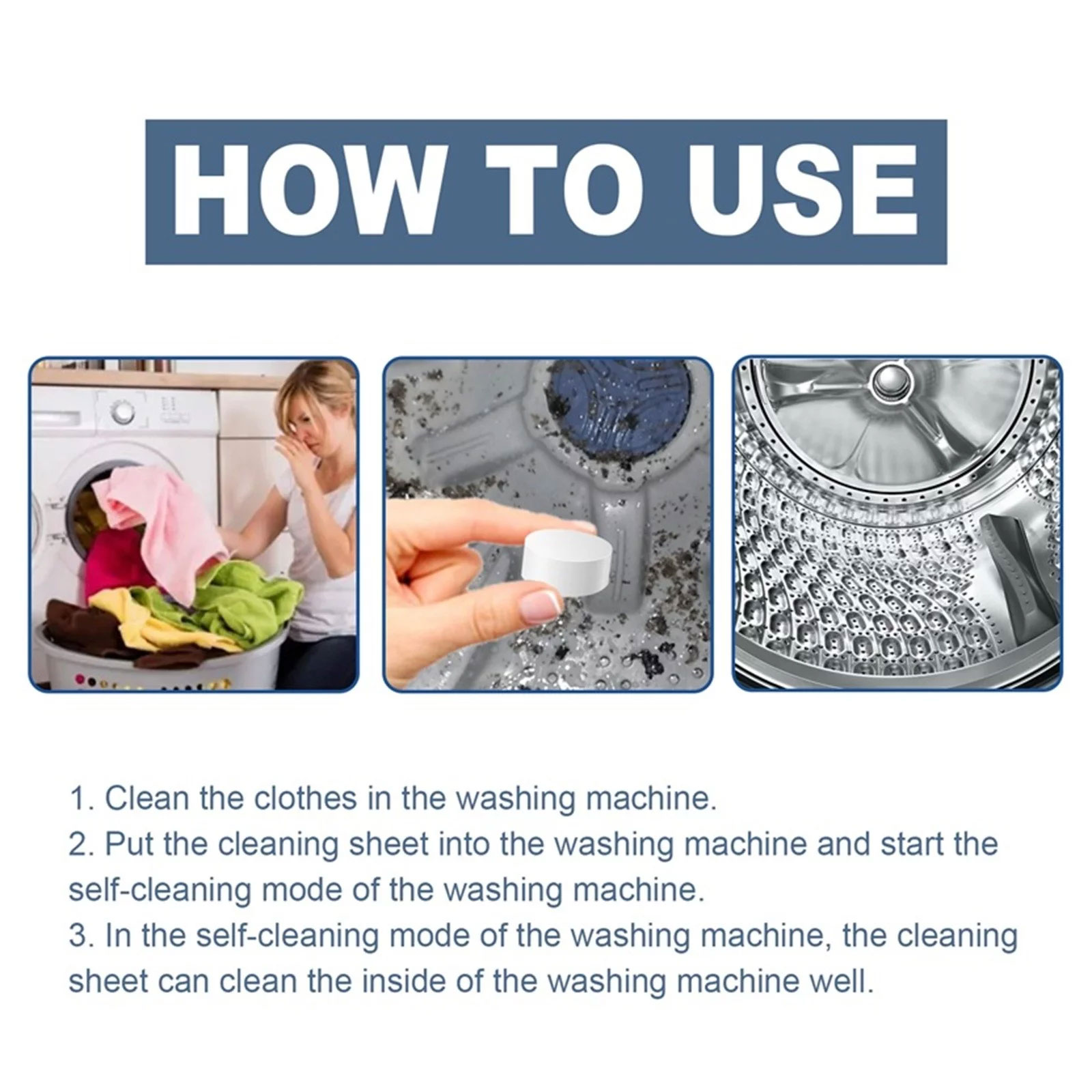 HOW TO USE

1. Clean the clothes in the washing machine.
2. Put the cleaning sheet into the washing machine and start the self-cleaning mode of the washing machine.
3. In the self-cleaning mode of the washing machine, the cleaning sheet can clean the inside of the washing machine well.